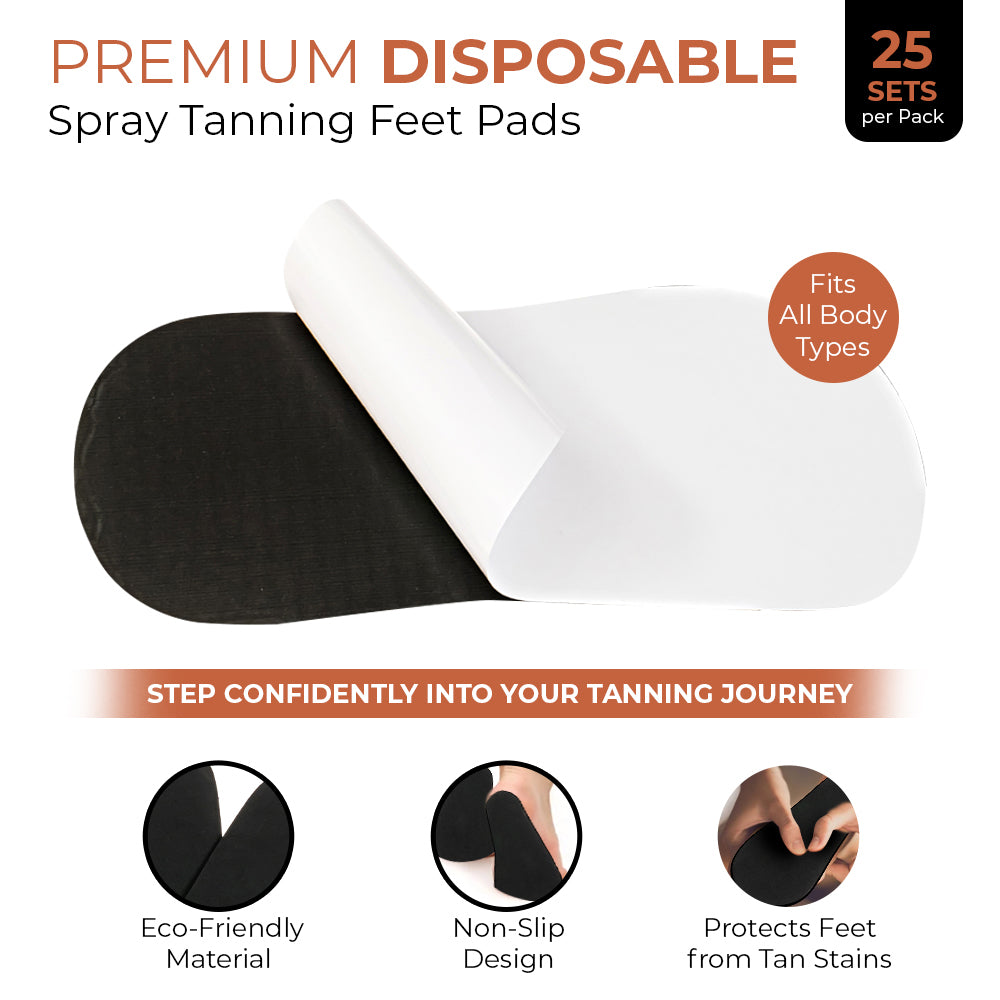 PREMIUM DISPOSABLE
Spray Tanning Feet Pads

25
SETS
per Pack

Fits All Body Types

STEP CONFIDENTLY INTO YOUR TANNING JOURNEY

Eco-Friendly Material

Non-Slip Design

Protects Feet from Tan Stains